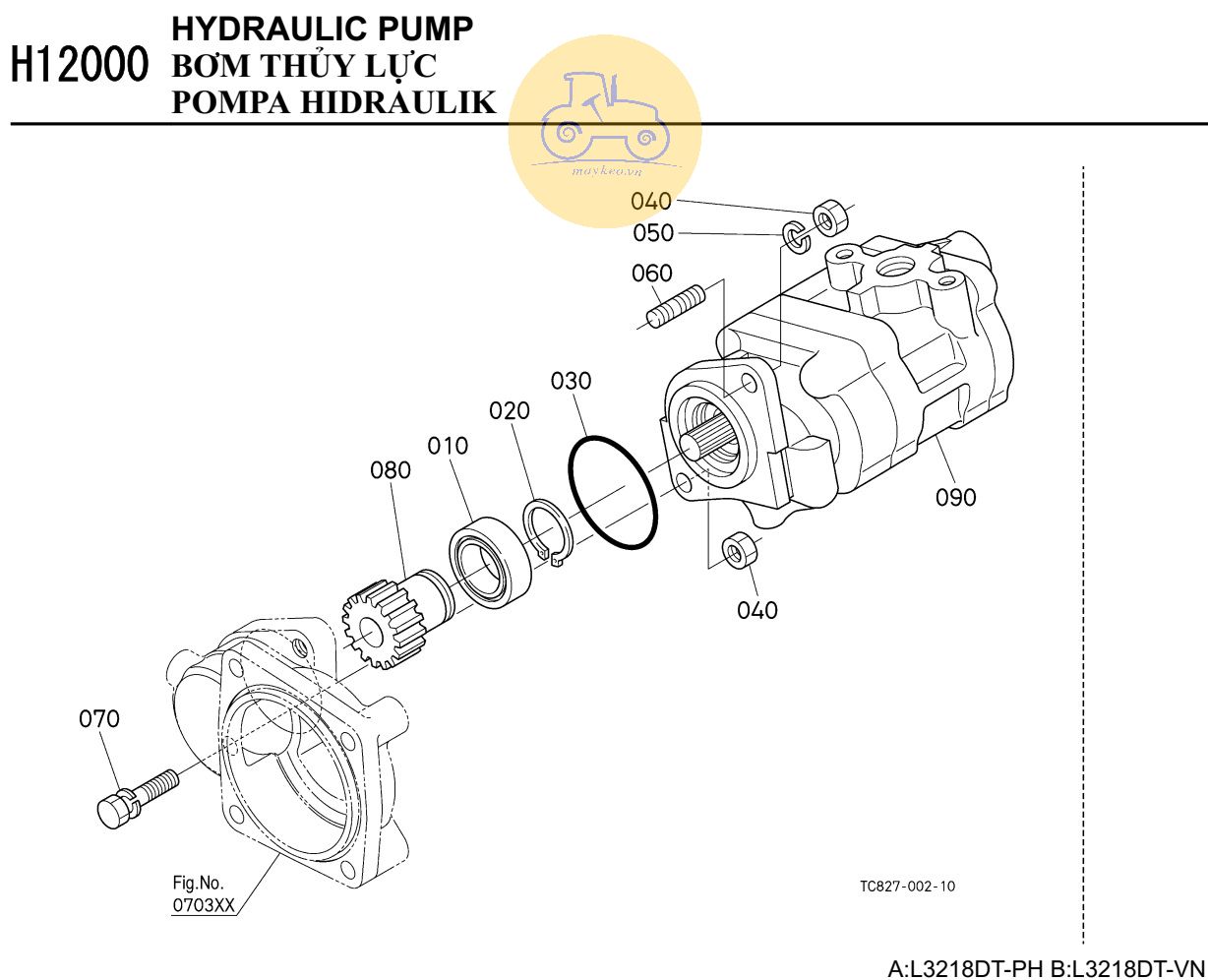 H12000 HYDRAULIC PUMP
BƠM THỦY LỰC
POMPA HIDRAULIK

maykeo.vn

040
050
060
030
020
010
080
090
040
070

Fig.No.
0703XX

TC827-002-10

A:L3218DT-PH B:L3218DT-VN